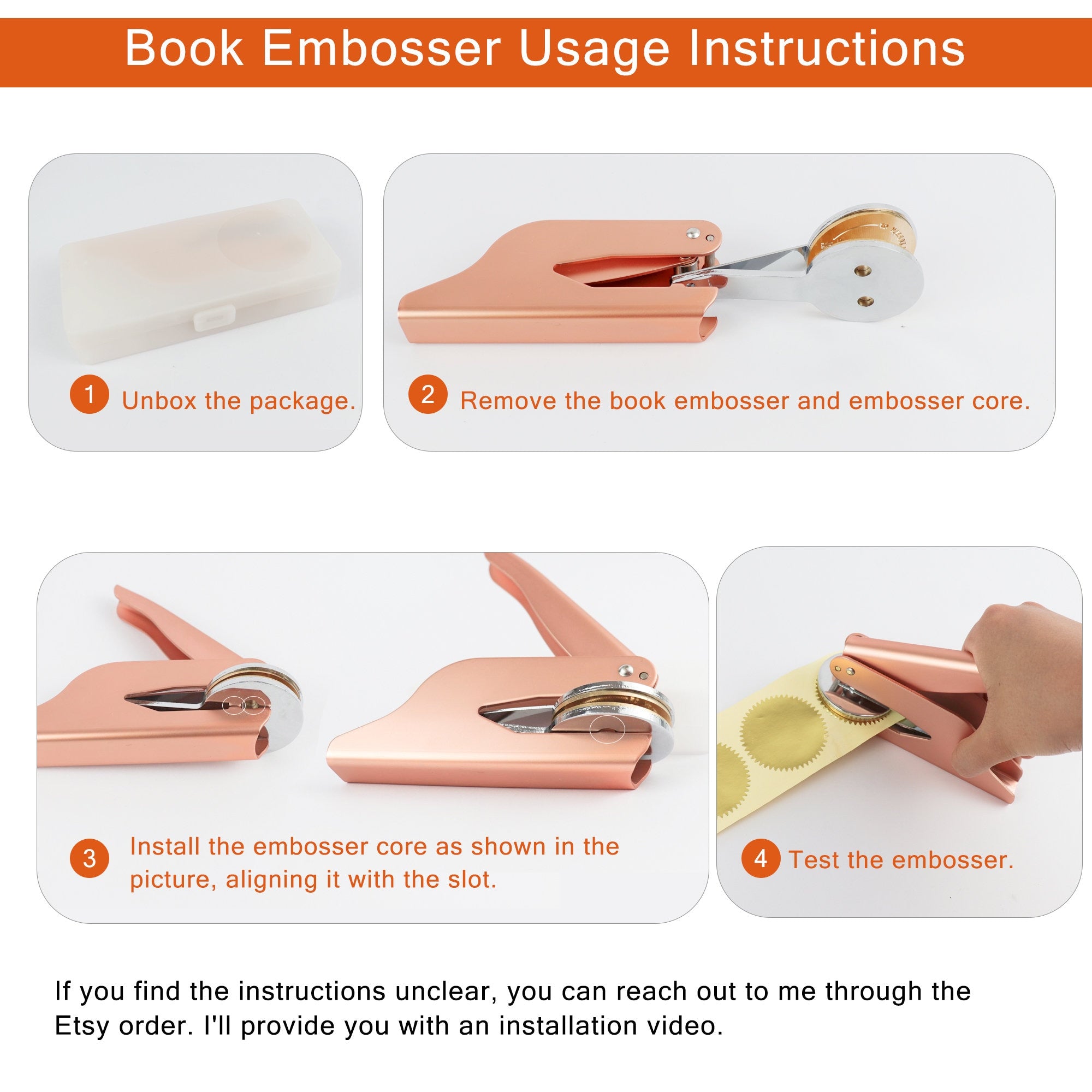 Book Embosser Usage Instructions

1 Unbox the package.

2 Remove the book embosser and embosser core.

3 Install the embosser core as shown in the picture, aligning it with the slot.

4 Test the embosser.

If you find the instructions unclear, you can reach out to me through the Etsy order. I'll provide you with an installation video.